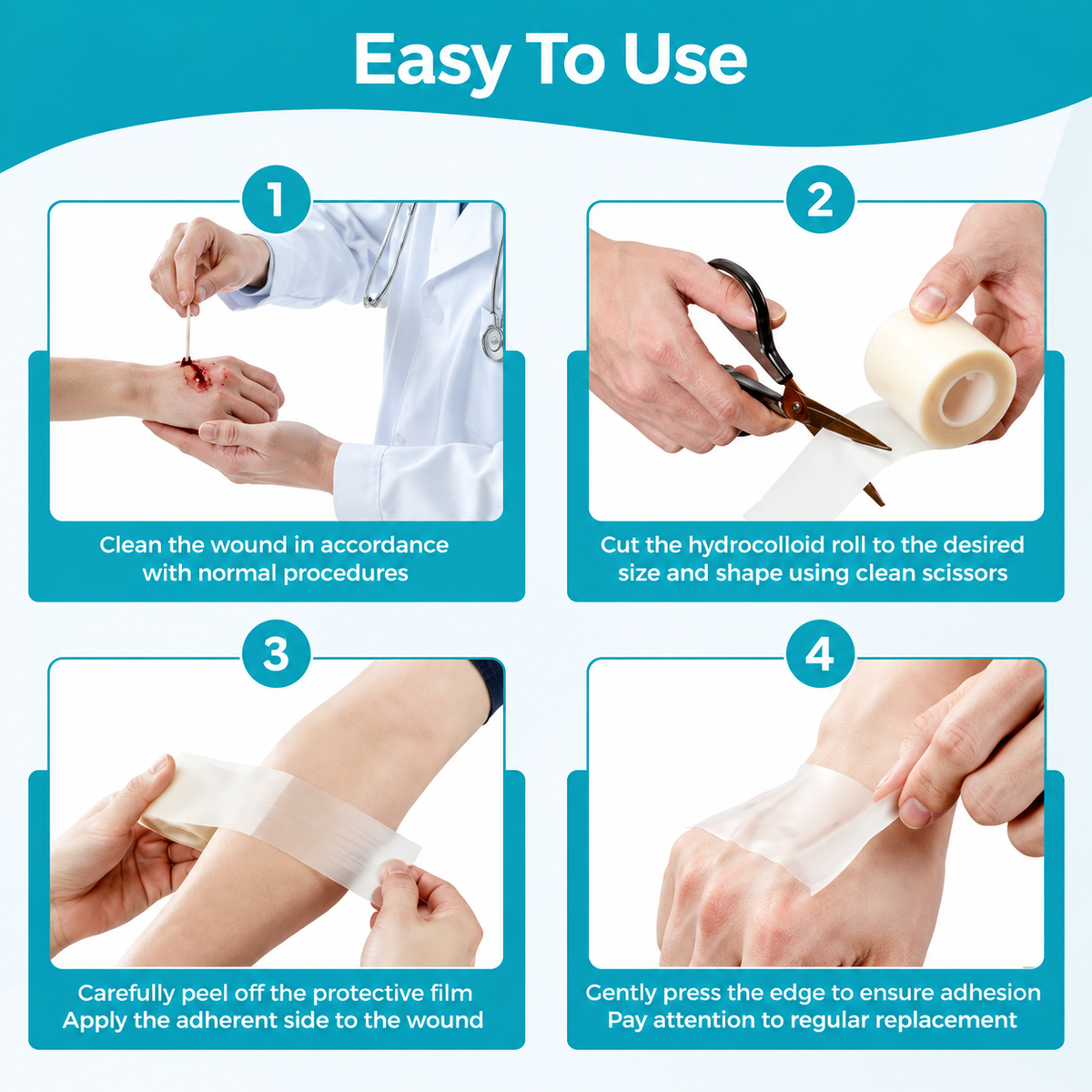 Easy To Use

1

Clean the wound in accordance with normal procedures

2

Cut the hydrocolloid roll to the desired size and shape using clean scissors

3

Carefully peel off the protective film
Apply the adherent side to the wound

4

Gently press the edge to ensure adhesion
Pay attention to regular replacement